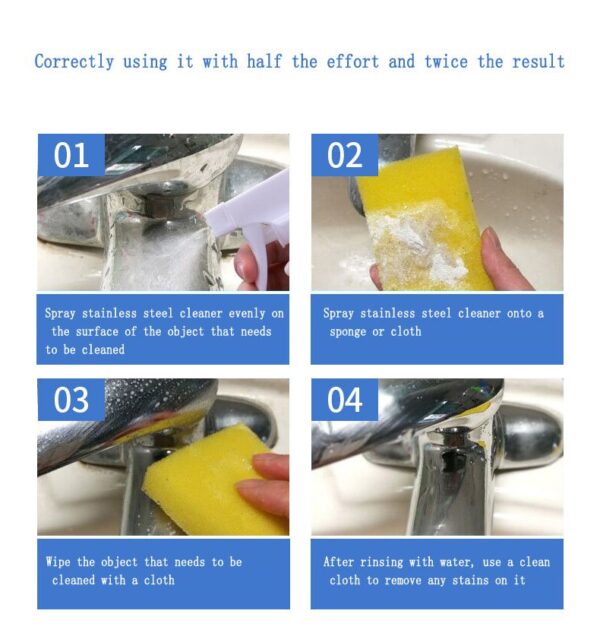 Correctly using it with half the effort and twice the result

01

Spray stainless steel cleaner evenly on the surface of the object that needs to be cleaned

02

Spray stainless steel cleaner onto a sponge or cloth

03

Wipe the object that needs to be cleaned with a cloth

04

After rinsing with water, use a clean cloth to remove any stains on it