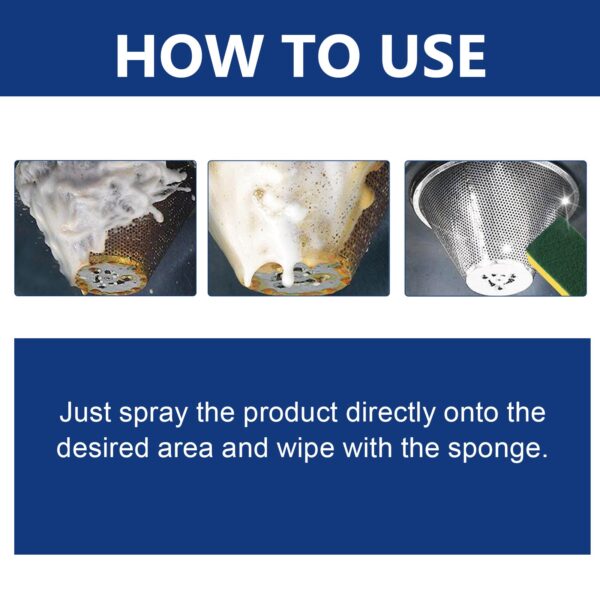 HOW TO USE

Just spray the product directly onto the desired area and wipe with the sponge.