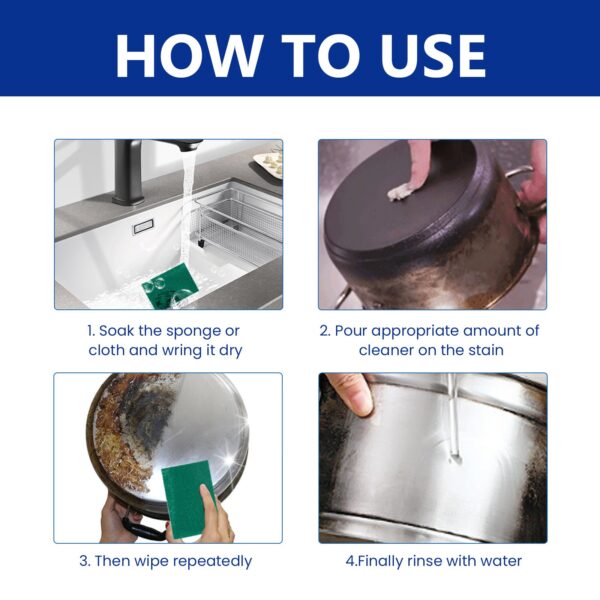 HOW TO USE

1. Soak the sponge or cloth and wring it dry

2. Pour appropriate amount of cleaner on the stain

3. Then wipe repeatedly

4.Finally rinse with water